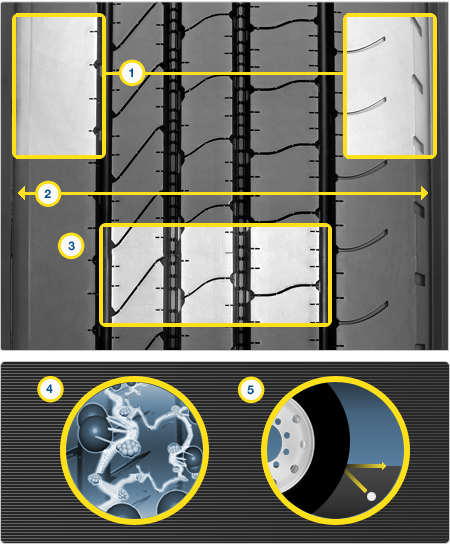 1
2
3
4
5